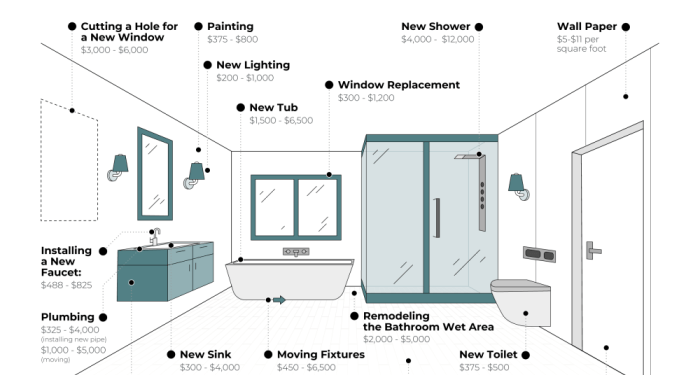 Cutting a Hole for a New Window
$3,000 - $6,000

Painting
$375 - $800

New Lighting
$200 - $1,000

New Tub
$1,500 - $6,500

Window Replacement
$300 - $1,200

New Shower
$4,000 - $12,000

Wall Paper
$5-$11 per square foot

Installing a New Faucet:
$488 - $825

Plumbing
$325 - $4,000
(installing new pipe)
$1,000 - $5,000
(moving)

New Sink
$300 - $4,000

Moving Fixtures
$450 - $6,500

Remodeling the Bathroom Wet Area
$2,000 - $5,000

New Toilet
$375 - $500